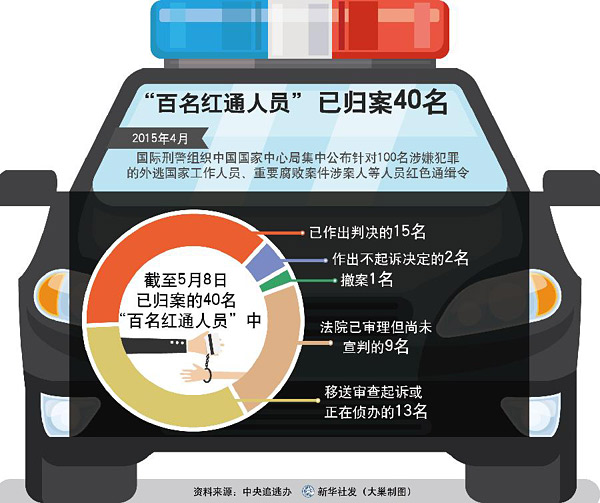 “百名红通人员”已归案40名

2015年4月

国际刑警组织中国国家中心局集中公布针对100名涉嫌犯罪的外逃国家工作人员、重要腐败案件涉案人等人员红色通缉令

截至5月8日
已归案的40名
“百名红通人员”中

已作出判决的15名

作出不起诉决定的2名

撤案1名

法院已审理但尚未宣判的9名

移送审查起诉或正在侦办的13名

资料来源：中央追逃办 新华社发（大巢制图）