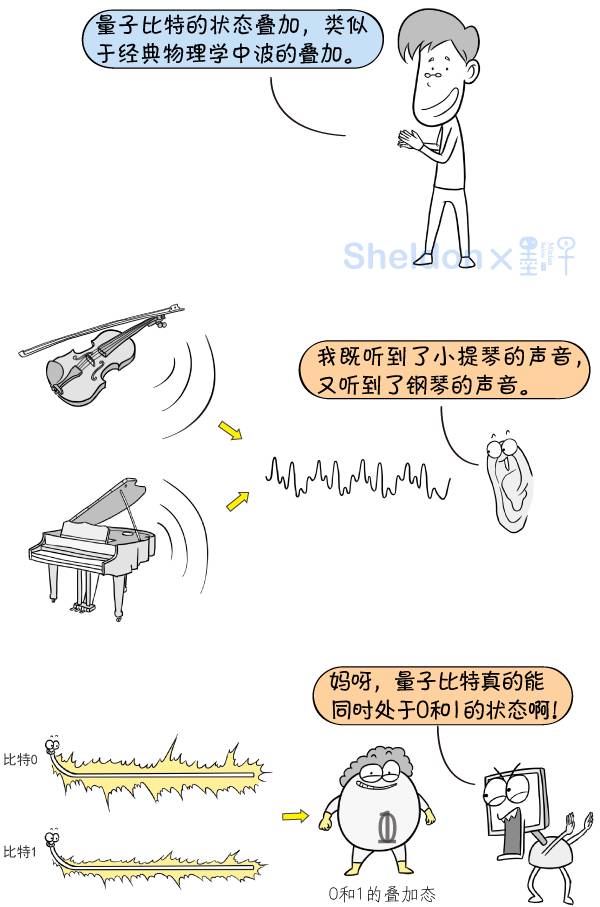 量子比特的状态叠加，类似于经典物理学中波的叠加。

Sheldon×墨子

我既听到了小提琴的声音，又听到了钢琴的声音。

妈呀，量子比特真的能同时处于0和1的状态啊！

比特0

比特1

0和1的叠加态