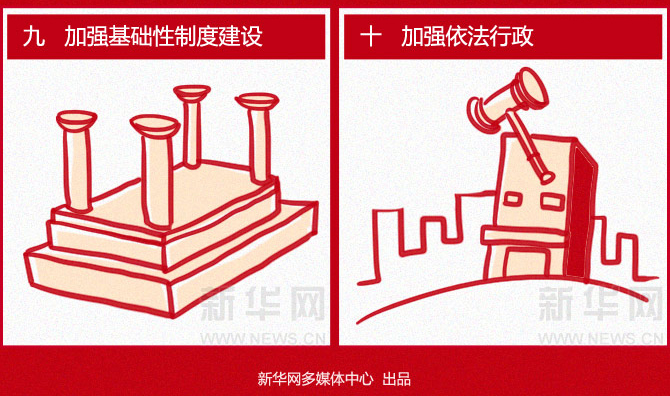 九 加强基础性制度建设

新华网
WWW.NEWS.CN

十 加强依法行政

新华网
WWW.NEWS.CN

新华网多媒体中心 出品