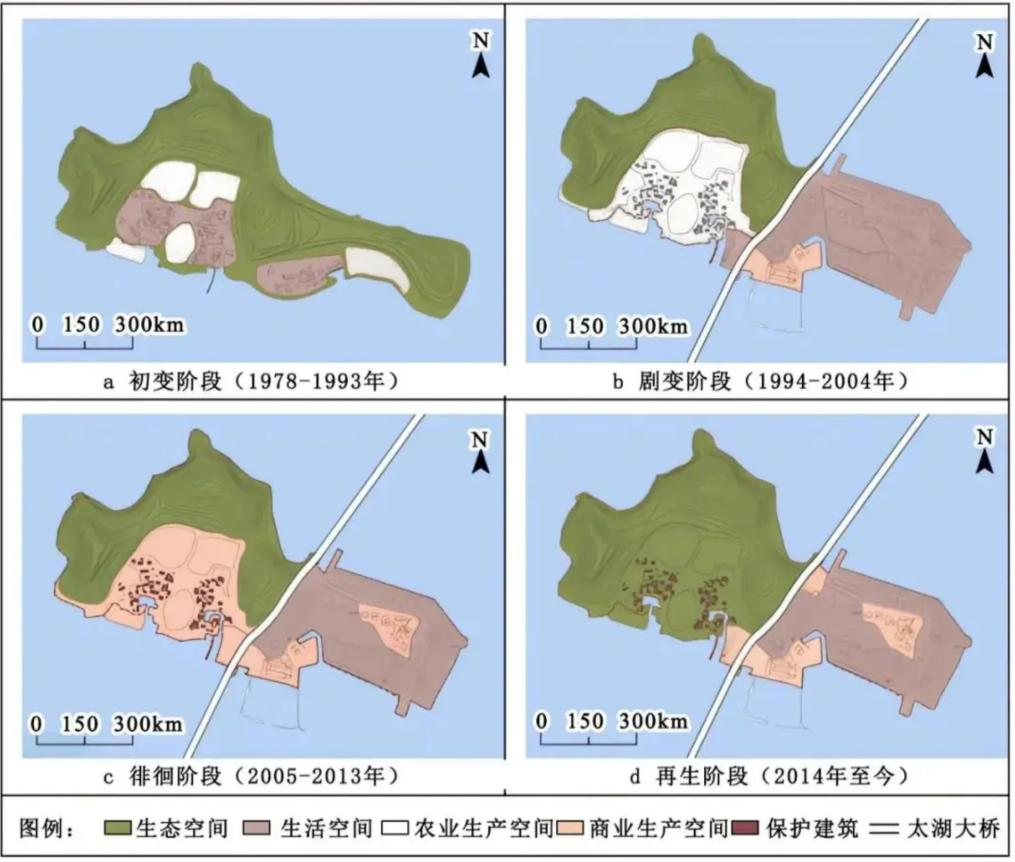 N

0 150 300km

a 初变阶段（1978-1993年）

N

0 150 300km

b 剧变阶段（1994-2004年）

N

0 150 300km

c 徘徊阶段（2005-2013年）

N

0 150 300km

d 再生阶段（2014年至今）

图例： 生态空间 生活空间 农业生产空间 商业生产空间 保护建筑 太湖大桥